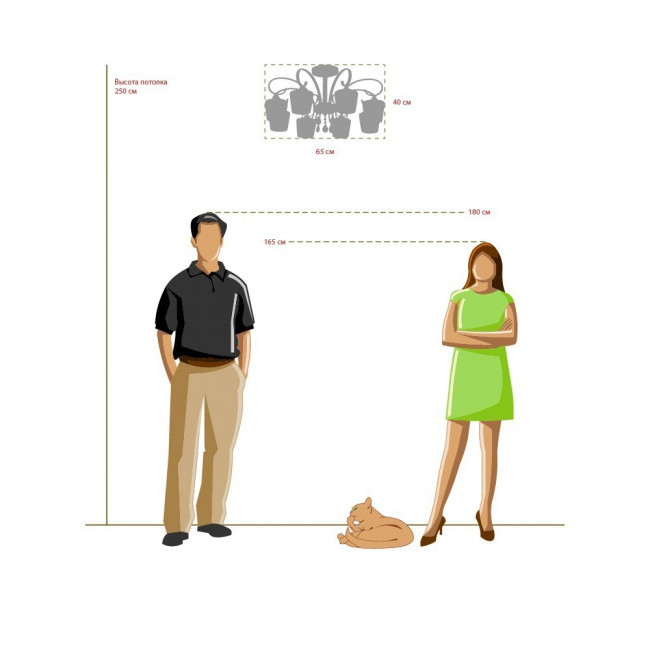 Высота потолка
250 см

40 см

65 см

180 см

165 см