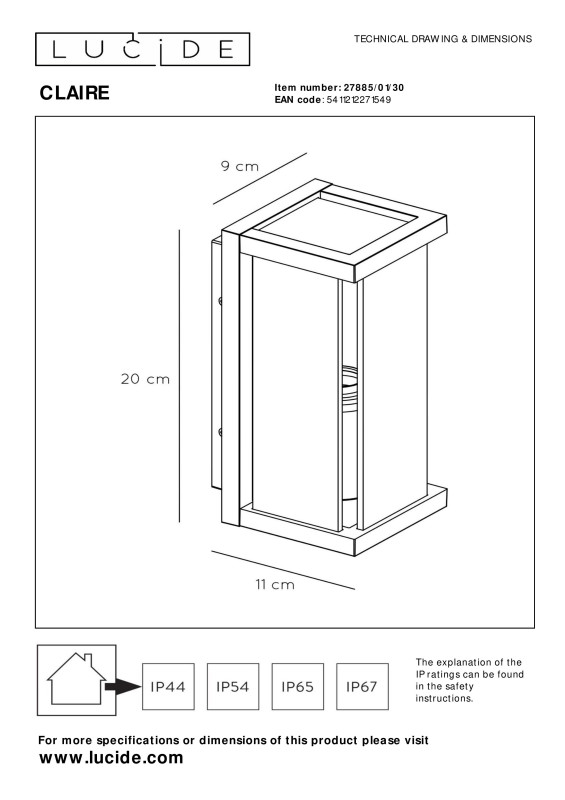 LUCIDE

TECHNICAL DRAWING & DIMENSIONS

CLAIRE

Item number: 27885/01/30
EAN code: 5411212271549

9 cm

20 cm

11 cm

IP44 IP54 IP65 IP67

The explanation of the IP ratings can be found in the safety instructions.

For more specifications or dimensions of this product please visit
www.lucide.com