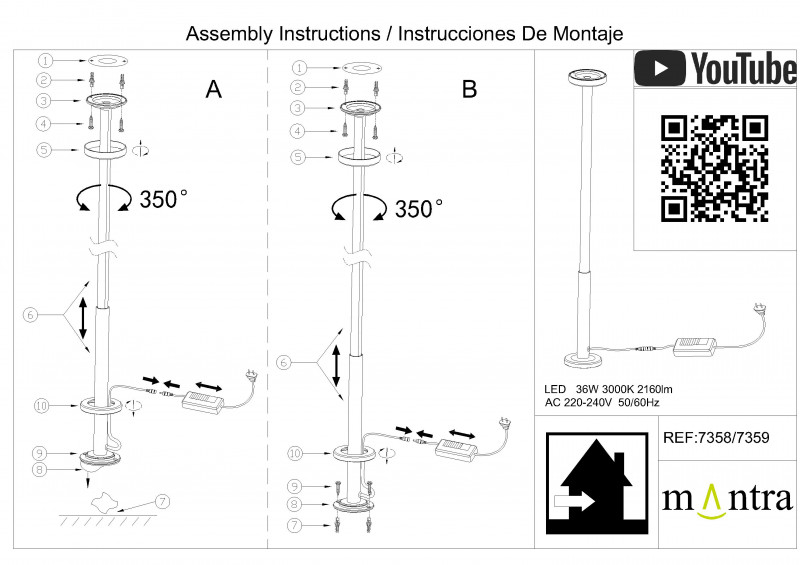 Assembly Instructions / Instrucciones De Montaje

1
2
3
4
5
A
350°
6
10
9
8
7

1
2
3
4
5
B
350°
6
10
9
8
7

YouTube

LED 36W 3000K 2160lm
AC 220-240V 50/60Hz

REF:7358/7359

mantra