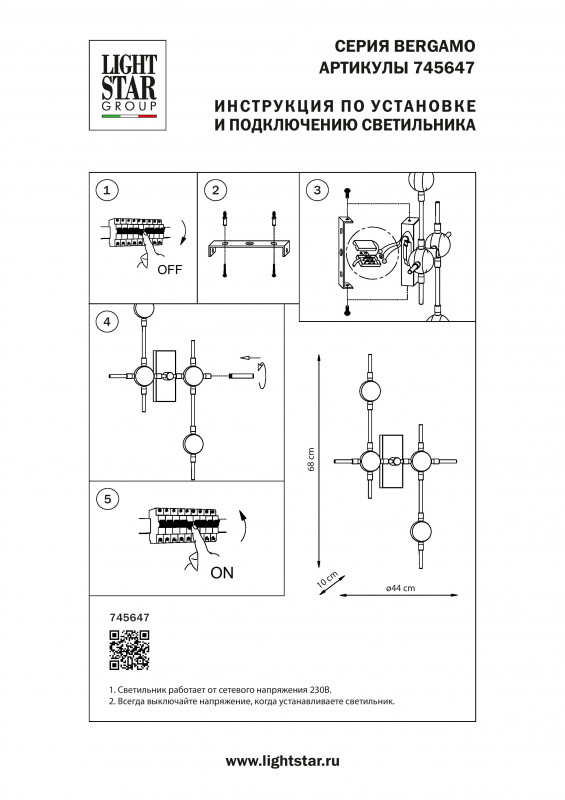 LIGHT STAR GROUP

СЕРИЯ BERGAMO
АРТИКУЛЫ 745647

ИНСТРУКЦИЯ ПО УСТАНОВКЕ
И ПОДКЛЮЧЕНИЮ СВЕТИЛЬНИКА

1

OFF

2

3

4

5

ON

68 cm

10 cm

ø44 cm

745647

1. Светильник работает от сетевого напряжения 230В.
2. Всегда выключайте напряжение, когда устанавливаете светильник.

www.lightstar.ru