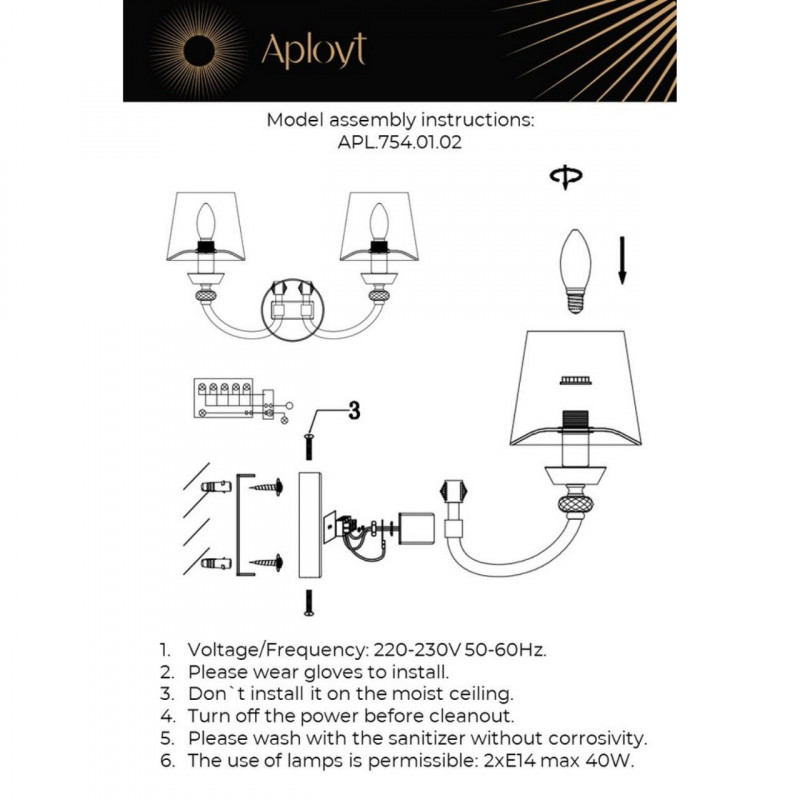 Aployt

Model assembly instructions:
APL.754.01.02

3

1. Voltage/Frequency: 220-230V 50-60Hz.
2. Please wear gloves to install.
3. Don`t install it on the moist ceiling.
4. Turn off the power before cleanout.
5. Please wash with the sanitizer without corrosivity.
6. The use of lamps is permissible: 2xE14 max 40W.