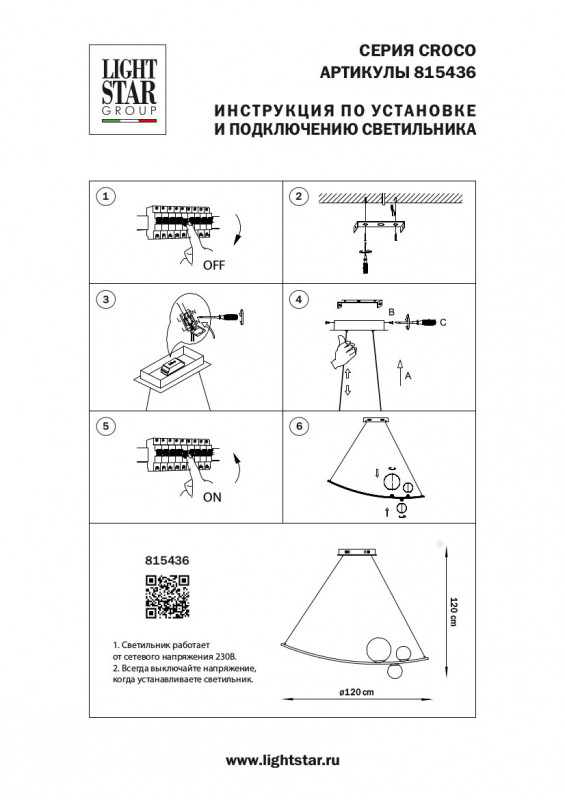 LIGHT STAR GROUP

СЕРИЯ CROCO
АРТИКУЛЫ 815436

ИНСТРУКЦИЯ ПО УСТАНОВКЕ
И ПОДКЛЮЧЕНИЮ СВЕТИЛЬНИКА

1

OFF

2

3

4

B

C

A

5

ON

6

815436

1. Светильник работает от сетевого напряжения 230В.
2. Всегда выключайте напряжение, когда устанавливаете светильник.

120 cm

ø120 cm

www.lightstar.ru