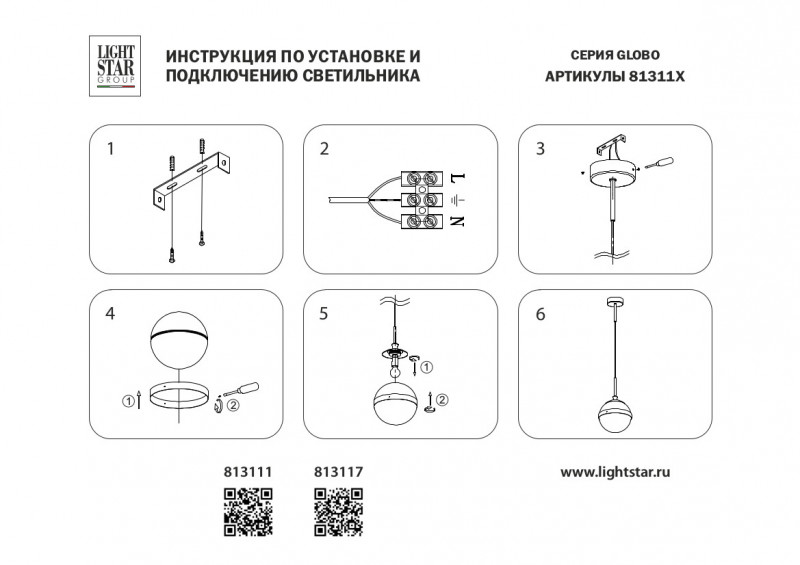 LIGHT STAR GROUP

ИНСТРУКЦИЯ ПО УСТАНОВКЕ И ПОДКЛЮЧЕНИЮ СВЕТИЛЬНИКА

СЕРИЯ GLOBO
АРТИКУЛЫ 81311X

1

2

L
N

3

4

①
②

5

①
②

6

813111

813117

www.lightstar.ru