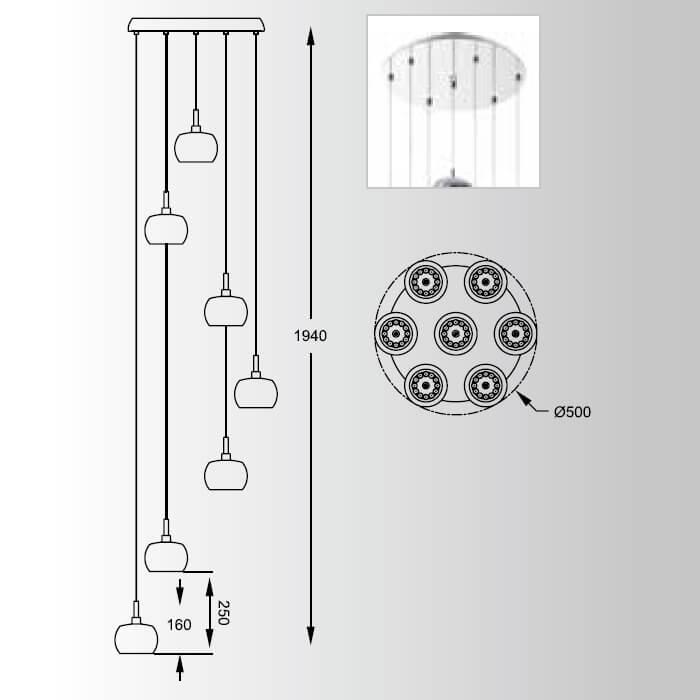 1940

Ø500

160

250