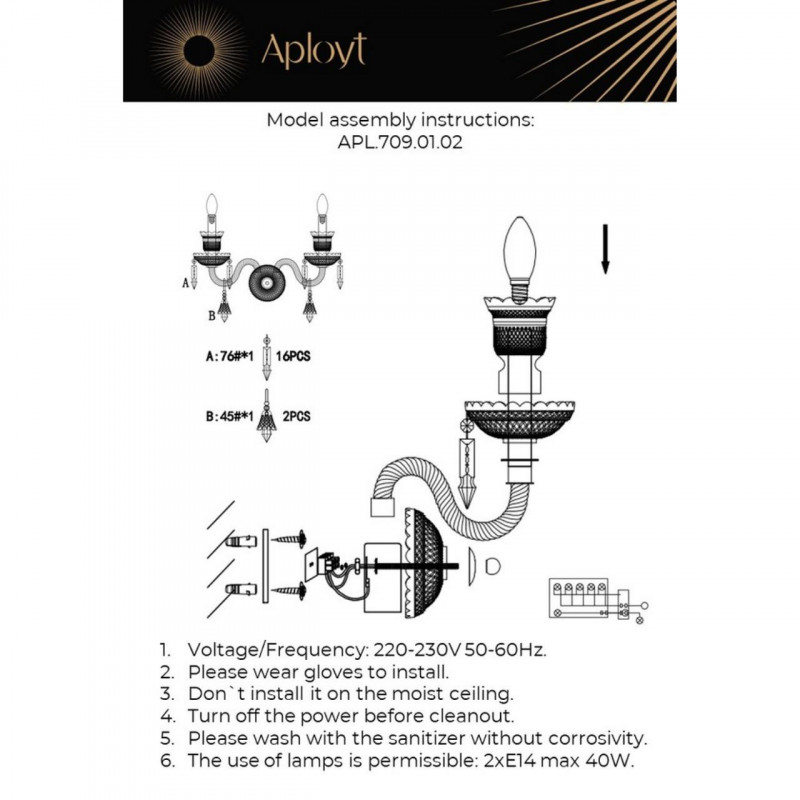 Aployt

Model assembly instructions:
APL.709.01.02

A
B

A:76#*1 16PCS

B:45#*1 2PCS

1. Voltage/Frequency: 220-230V 50-60Hz.
2. Please wear gloves to install.
3. Don`t install it on the moist ceiling.
4. Turn off the power before cleanout.
5. Please wash with the sanitizer without corrosivity.
6. The use of lamps is permissible: 2xE14 max 40W.