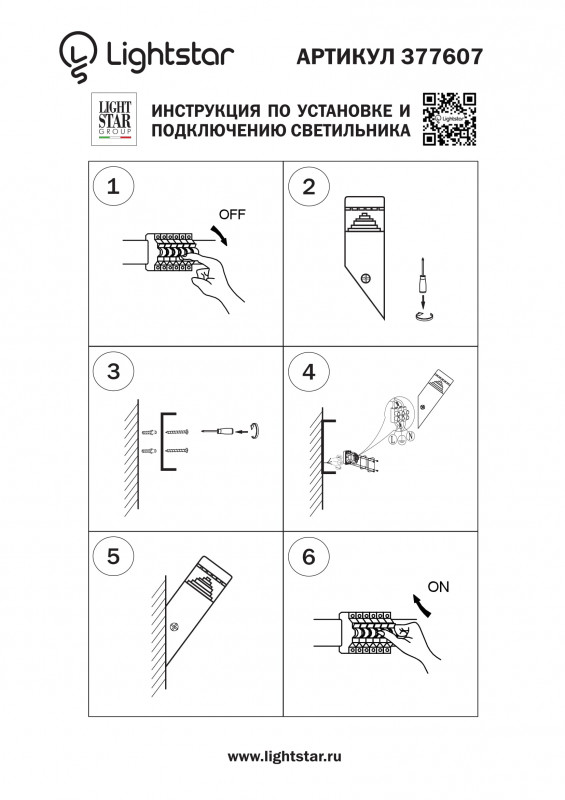 Lightstar

АРТИКУЛ 377607

LIGHT STAR GROUP

ИНСТРУКЦИЯ ПО УСТАНОВКЕ И ПОДКЛЮЧЕНИЮ СВЕТИЛЬНИКА

Lightstar

1

OFF

2

3

4

L N

5

6

ON

www.lightstar.ru