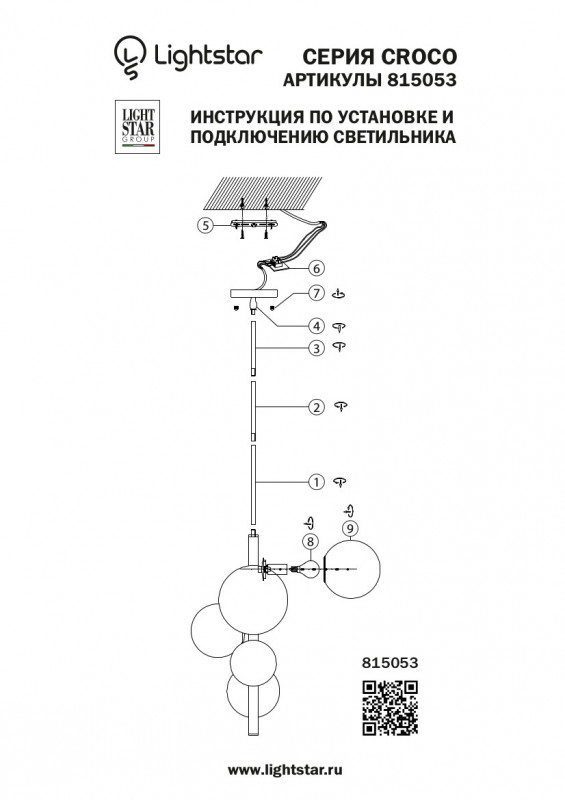 Lightstar

СЕРИЯ CROCO
АРТИКУЛЫ 815053

LIGHT STAR GROUP

ИНСТРУКЦИЯ ПО УСТАНОВКЕ И ПОДКЛЮЧЕНИЮ СВЕТИЛЬНИКА

5
6
7
4
3
2
1
8
9

815053

www.lightstar.ru