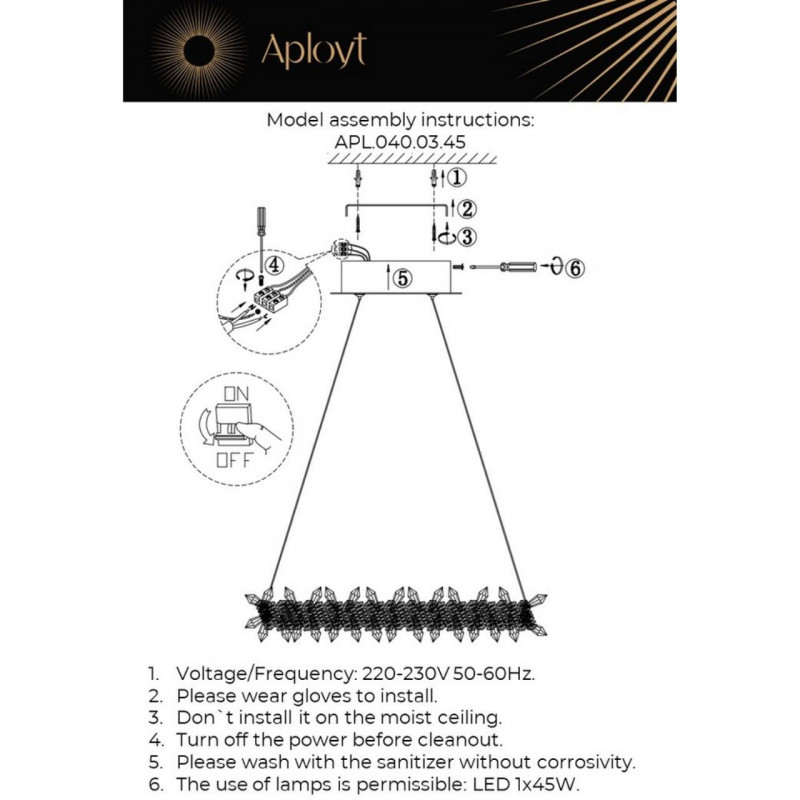 Aployt

Model assembly instructions:
APL.040.03.45

①
②
③
④
⑤
⑥

ON
OFF

1. Voltage/Frequency: 220-230V 50-60Hz.
2. Please wear gloves to install.
3. Don`t install it on the moist ceiling.
4. Turn off the power before cleanout.
5. Please wash with the sanitizer without corrosivity.
6. The use of lamps is permissible: LED 1x45W.