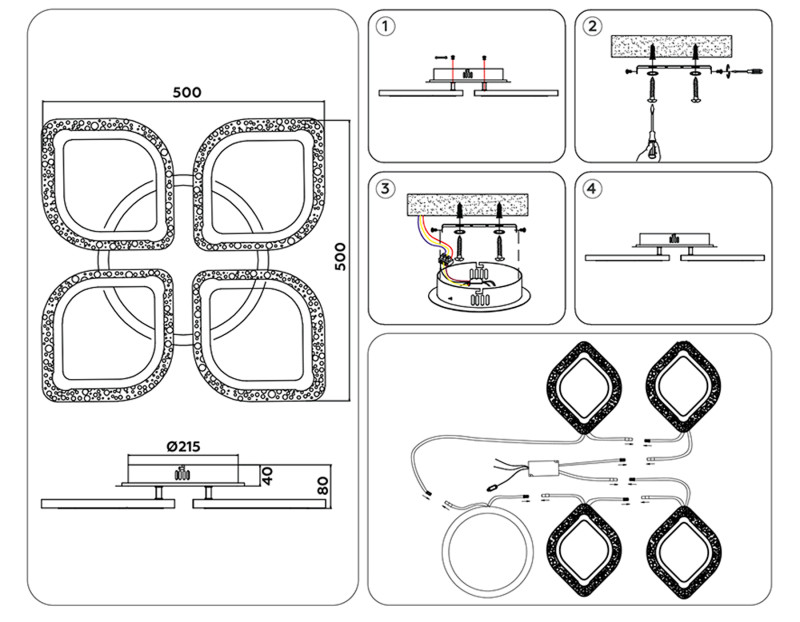 500

500

Ø215

40

80

1

2

3

4