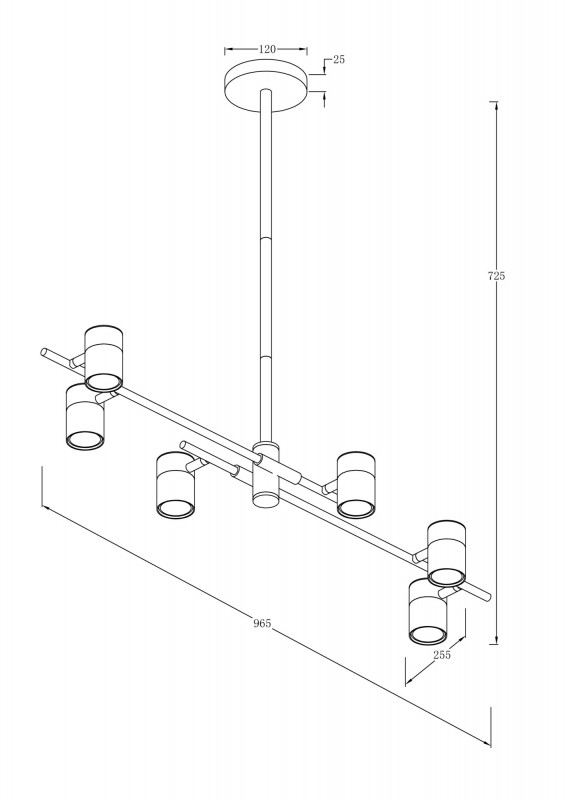 120
25
725
965
255