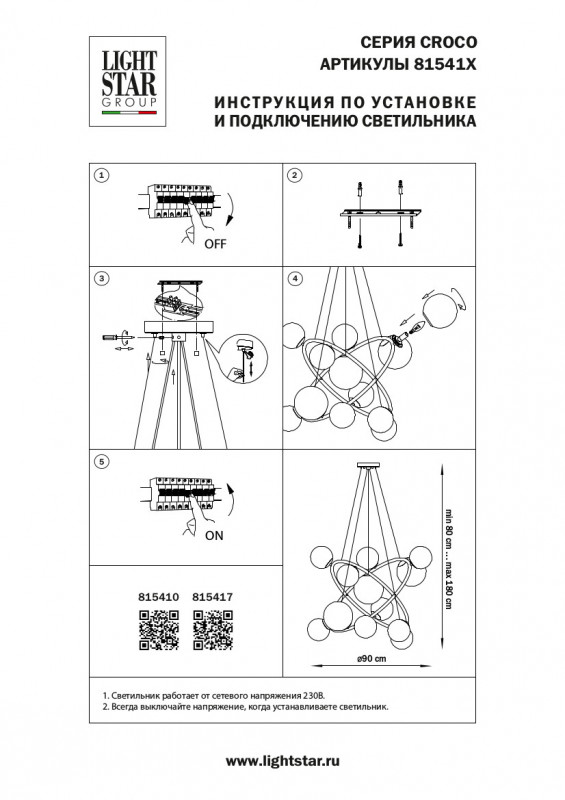 LIGHT STAR GROUP

СЕРИЯ CROCO
АРТИКУЛЫ 81541X

ИНСТРУКЦИЯ ПО УСТАНОВКЕ
И ПОДКЛЮЧЕНИЮ СВЕТИЛЬНИКА

1

OFF

2

3

4

5

ON

815410 815417

min 80 cm ... max 180 cm

ø90 cm

1. Светильник работает от сетевого напряжения 230В.
2. Всегда выключайте напряжение, когда устанавливаете светильник.

www.lightstar.ru