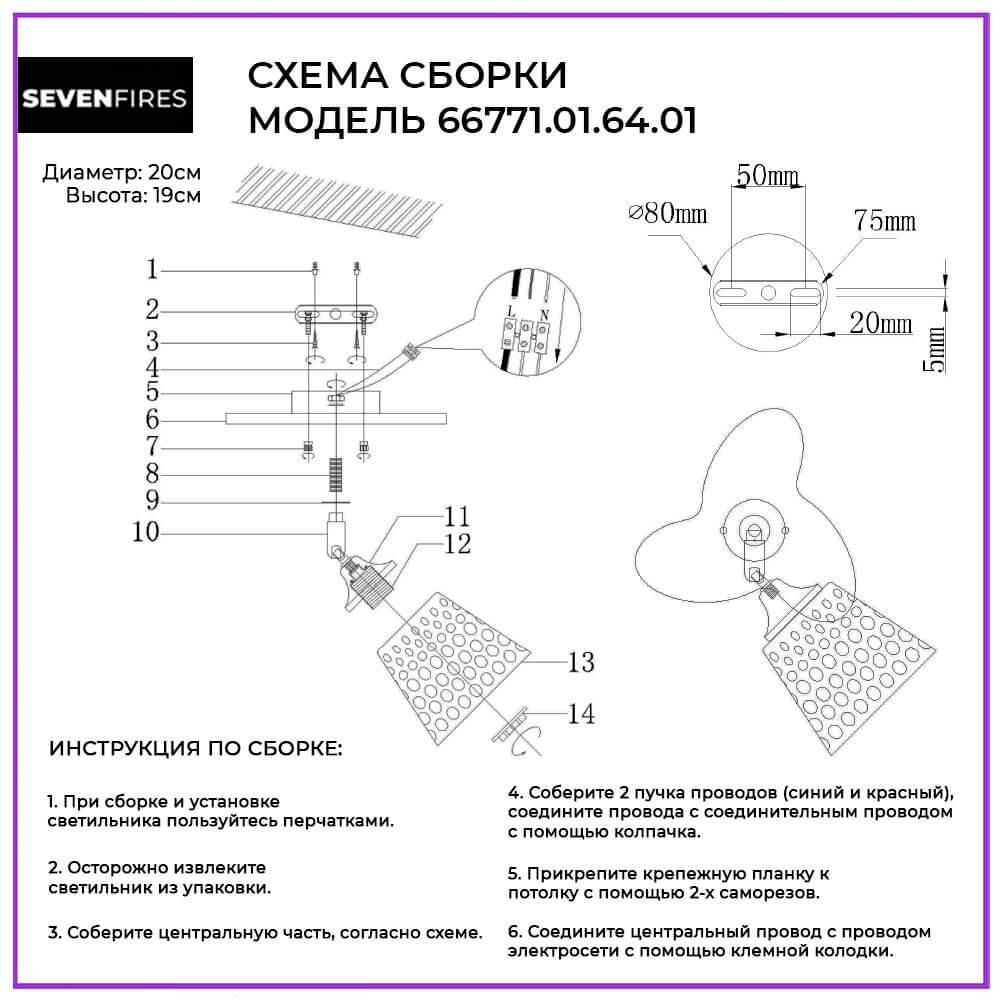 SEVENFIRES

СХЕМА СБОРКИ
МОДЕЛЬ 66771.01.64.01

Диаметр: 20см
Высота: 19см

1
2
3
4
5
6
7
8
9
10
11
12
13
14

L
N

50mm
⌀80mm
75mm
20mm
5mm

ИНСТРУКЦИЯ ПО СБОРКЕ:

1. При сборке и установке светильника пользуйтесь перчатками.

2. Осторожно извлеките светильник из упаковки.

3. Соберите центральную часть, согласно схеме.

4. Соберите 2 пучка проводов (синий и красный), соедините провода с соединительным проводом с помощью колпачка.

5. Прикрепите крепежную планку к потолку с помощью 2-х саморезов.

6. Соедините центральный провод с проводом электросети с помощью клемной колодки.