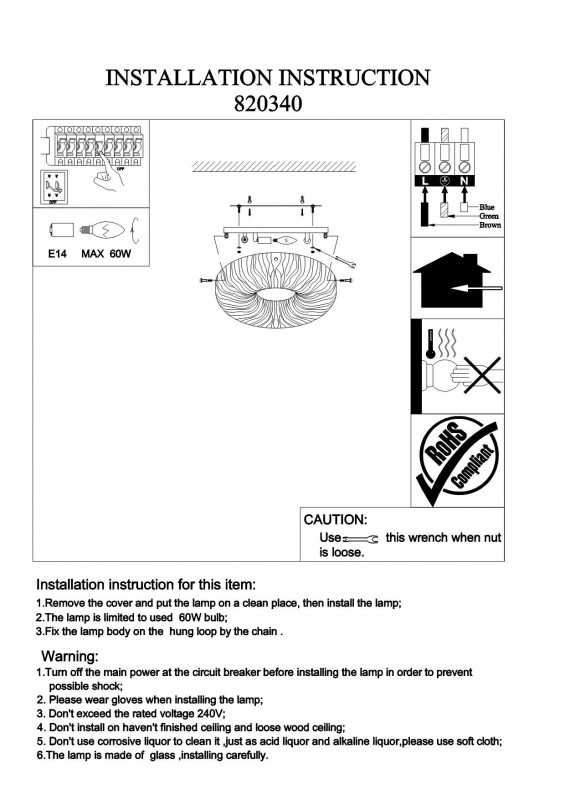 INSTALLATION INSTRUCTION
820340

OFF

OFF

E14 MAX 60W

L N

Blue
Green
Brown

RoHS
Compliant

CAUTION:
Use this wrench when nut is loose.

Installation instruction for this item:
1.Remove the cover and put the lamp on a clean place, then install the lamp;
2.The lamp is limited to used 60W bulb;
3.Fix the lamp body on the hung loop by the chain .

Warning:
1.Turn off the main power at the circuit breaker before installing the lamp in order to prevent possible shock;
2. Please wear gloves when installing the lamp;
3. Don't exceed the rated voltage 240V;
4. Don't install on haven't finished ceiling and loose wood ceiling;
5. Don't use corrosive liquor to clean it ,just as acid liquor and alkaline liquor,please use soft cloth;
6.The lamp is made of glass ,installing carefully.