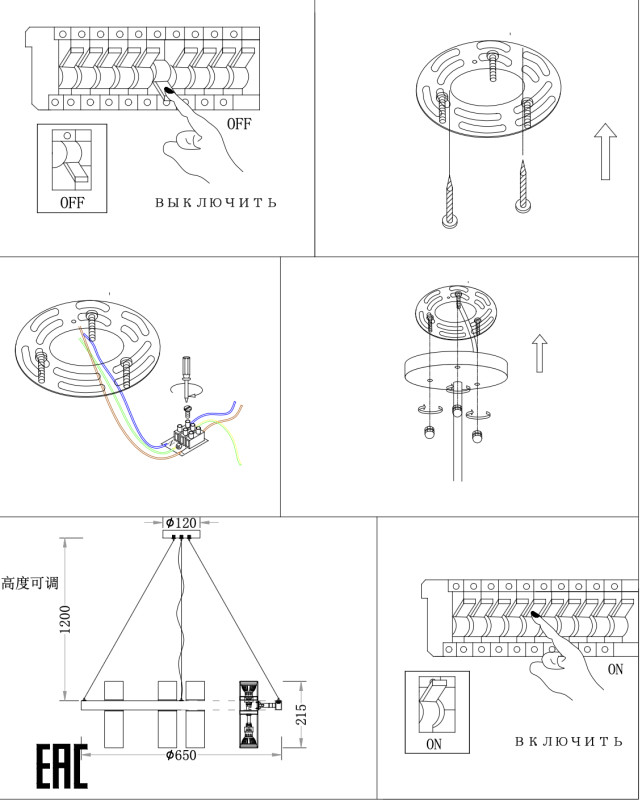 OFF

OFF

ВЫКЛЮЧИТЬ

$\phi 120$

高度可调

1200

215

$\phi 650$

EAC

ON

ON

ВКЛЮЧИТЬ