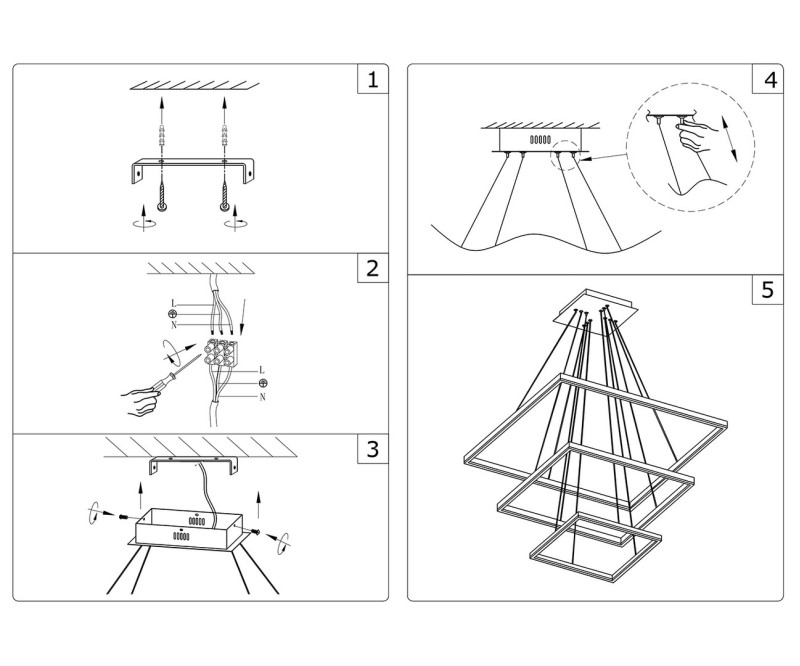 1

2

L
N

L
N

3

4

5