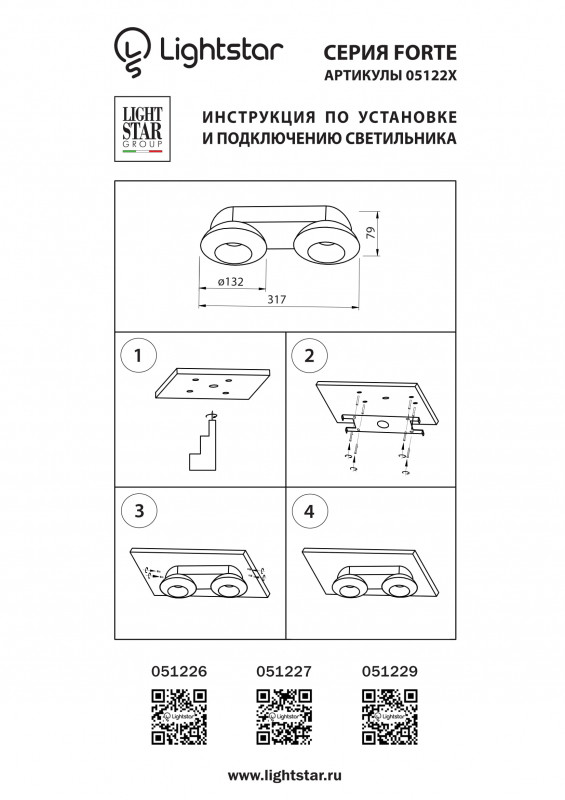 Lightstar

СЕРИЯ FORTE
АРТИКУЛЫ 05122X

LIGHT STAR GROUP

ИНСТРУКЦИЯ ПО УСТАНОВКЕ
И ПОДКЛЮЧЕНИЮ СВЕТИЛЬНИКА

79
ø132
317

1
2
3
4

051226
051227
051229

Lightstar
Lightstar
Lightstar

www.lightstar.ru