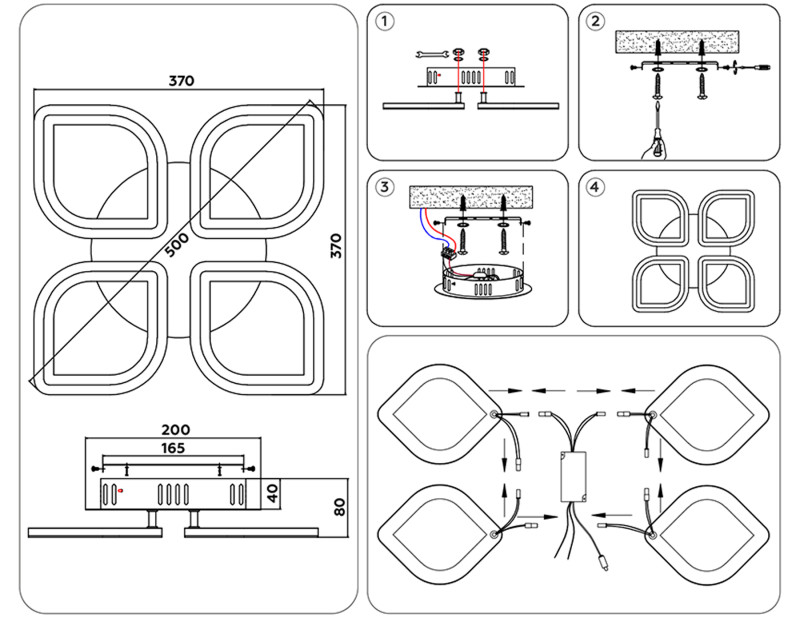 370

500

370

200

165

40

80

1

2

3

4