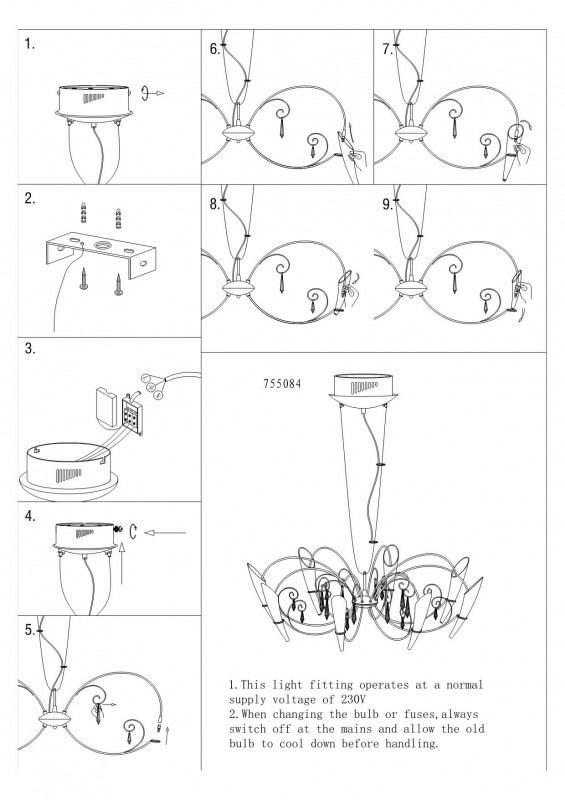 1.

2.

3.

4.

5.

6.

7.

8.

9.

755084

1.This light fitting operates at a normal supply voltage of 230V
2.When changing the bulb or fuses,always switch off at the mains and allow the old bulb to cool down before handling.