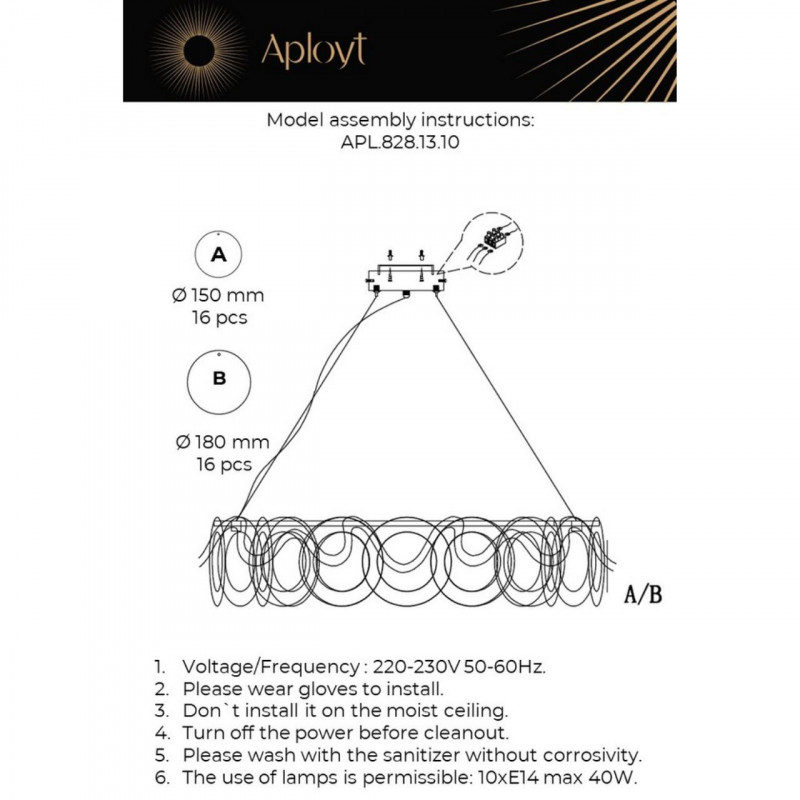 Aployt

Model assembly instructions:
APL.828.13.10

A
Ø 150 mm
16 pcs

B
Ø 180 mm
16 pcs

A/B

1. Voltage/Frequency : 220-230V 50-60Hz.
2. Please wear gloves to install.
3. Don`t install it on the moist ceiling.
4. Turn off the power before cleanout.
5. Please wash with the sanitizer without corrosivity.
6. The use of lamps is permissible: 10xE14 max 40W.