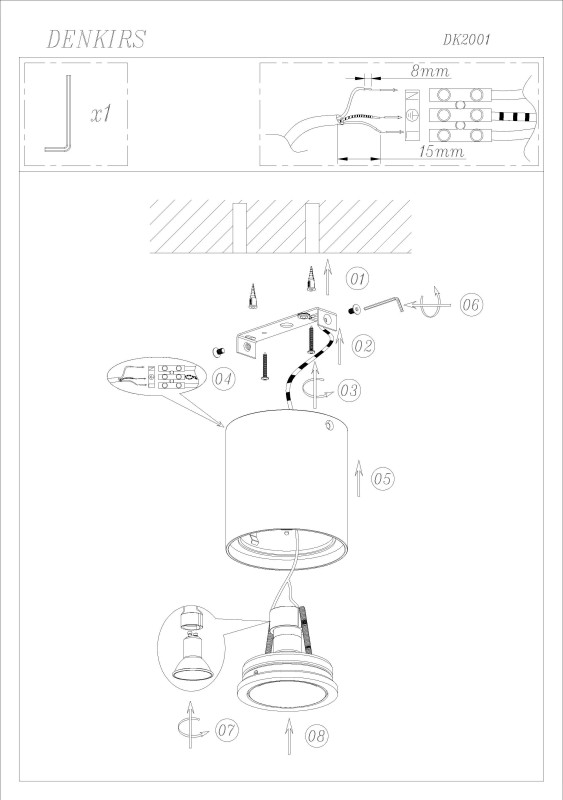 DENKIRS

DK2001

x1

8mm

N

L

15mm

01

06

02

04

03

05

07

08