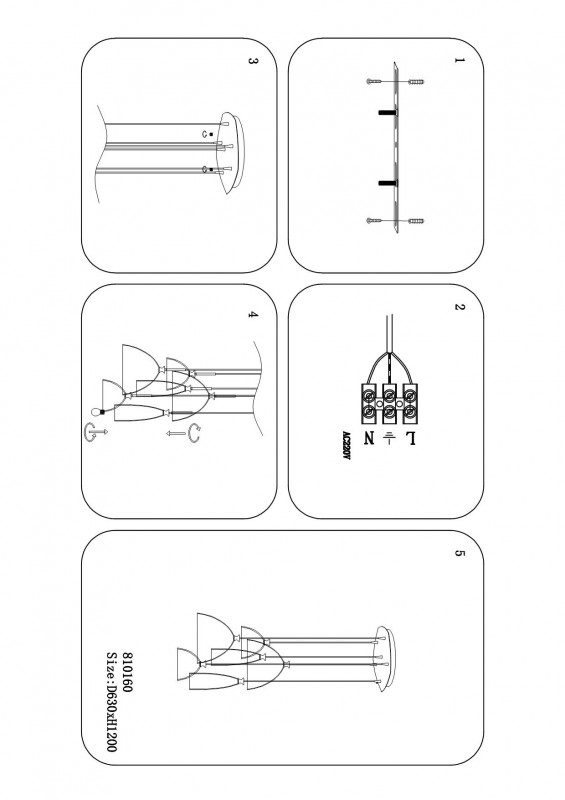 1

2

L
N
AC220V

3

4

5

810160
Size:D630xH1200