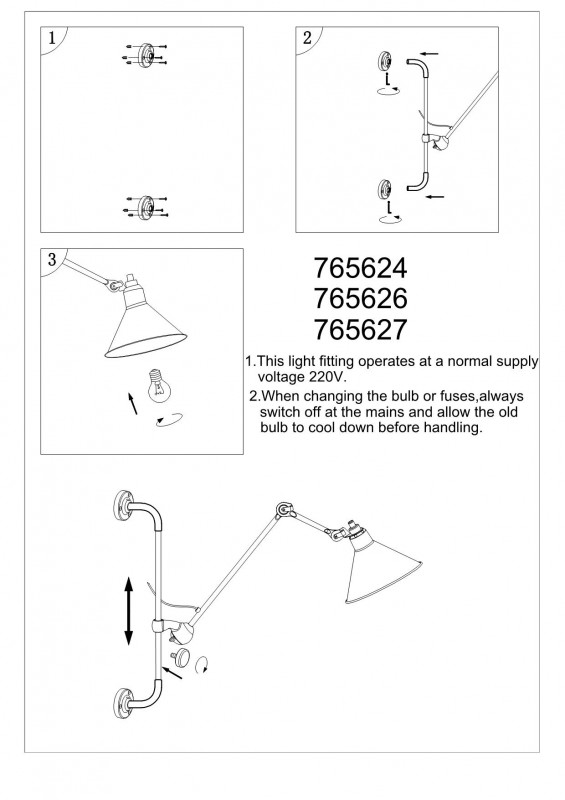 1

2

3

765624
765626
765627

1.This light fitting operates at a normal supply voltage 220V.

2.When changing the bulb or fuses,always switch off at the mains and allow the old bulb to cool down before handling.