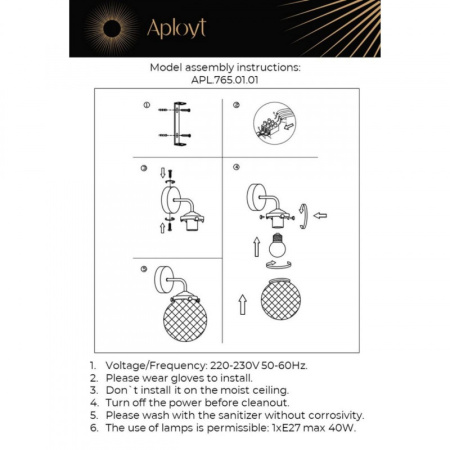 Aployt

Model assembly instructions:
APL.765.01.01

①

②

③

④

⑤

1. Voltage/Frequency: 220-230V 50-60Hz.
2. Please wear gloves to install.
3. Don`t install it on the moist ceiling.
4. Turn off the power before cleanout.
5. Please wash with the sanitizer without corrosivity.
6. The use of lamps is permissible: 1xE27 max 40W.