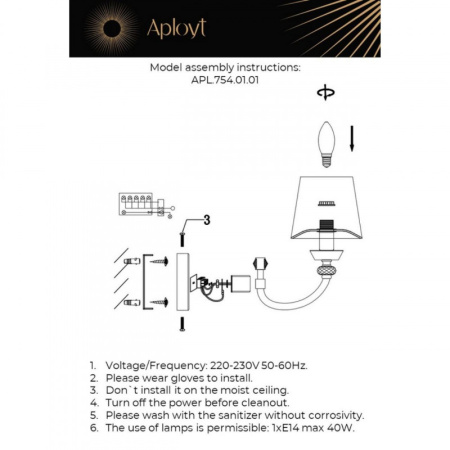 Aployt

Model assembly instructions:
APL.754.01.01

3

1. Voltage/Frequency: 220-230V 50-60Hz.
2. Please wear gloves to install.
3. Don`t install it on the moist ceiling.
4. Turn off the power before cleanout.
5. Please wash with the sanitizer without corrosivity.
6. The use of lamps is permissible: 1xE14 max 40W.