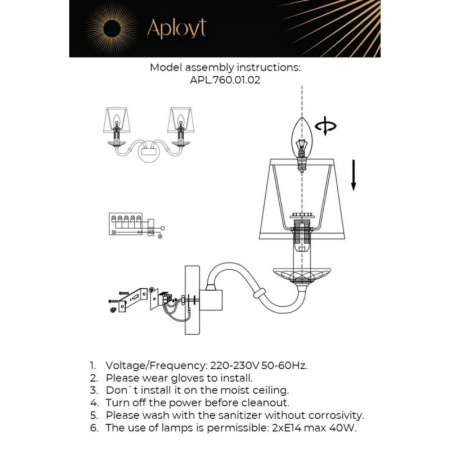 Aployt

Model assembly instructions:
APL.760.01.02

1. Voltage/Frequency: 220-230V 50-60Hz.
2. Please wear gloves to install.
3. Don`t install it on the moist ceiling.
4. Turn off the power before cleanout.
5. Please wash with the sanitizer without corrosivity.
6. The use of lamps is permissible: 2xE14 max 40W.