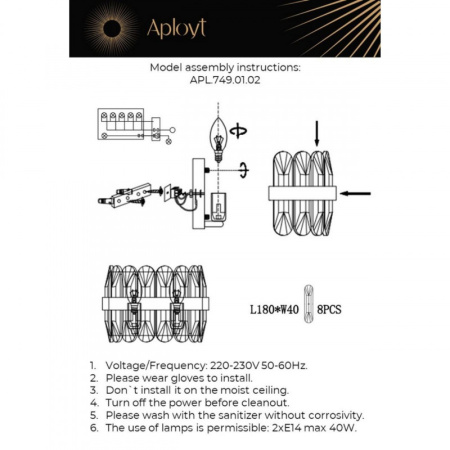 Aployt

Model assembly instructions:
APL.749.01.02

L180*W40

8PCS

1. Voltage/Frequency: 220-230V 50-60Hz.
2. Please wear gloves to install.
3. Don`t install it on the moist ceiling.
4. Turn off the power before cleanout.
5. Please wash with the sanitizer without corrosivity.
6. The use of lamps is permissible: 2xE14 max 40W.