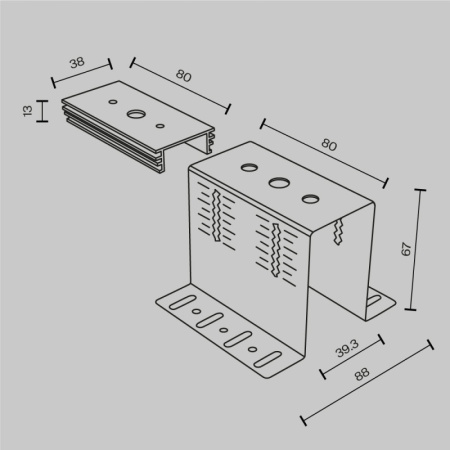 38
80
13
80
67
39.3
88