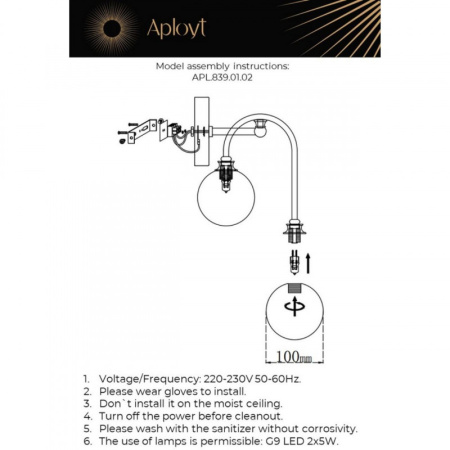 Aployt

Model assembly instructions:
APL.839.01.02

100mm

1. Voltage/Frequency: 220-230V 50-60Hz.
2. Please wear gloves to install.
3. Don`t install it on the moist ceiling.
4. Turn off the power before cleanout.
5. Please wash with the sanitizer without corrosivity.
6. The use of lamps is permissible: G9 LED 2x5W.