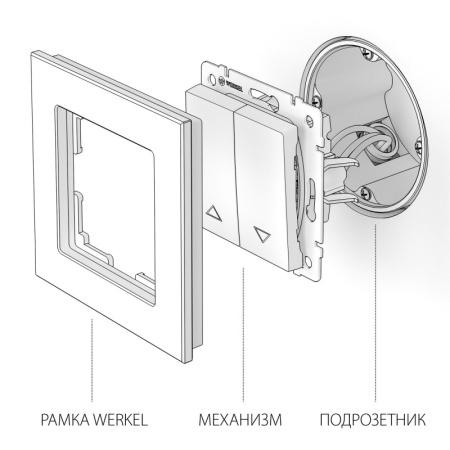 WERKEL

РАМКА WERKEL

МЕХАНИЗМ

ПОДРОЗЕТНИК