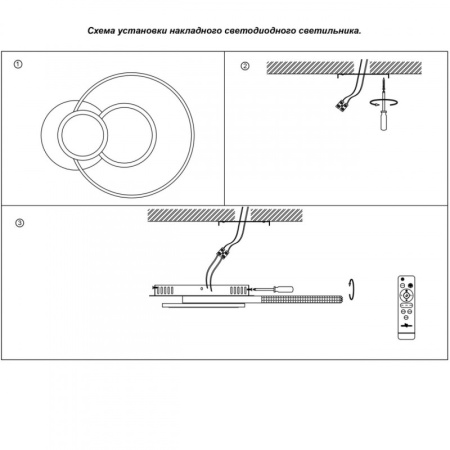 Схема установки накладного светодиодного светильника.

①

②

③