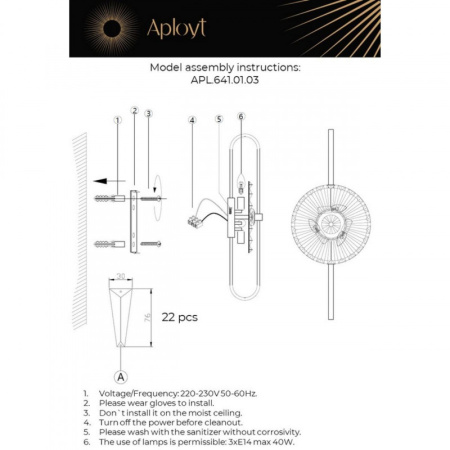 Aployt

Model assembly instructions:
APL.641.01.03

1
2
3
4
5
6

30
76
22 pcs
A

1. Voltage/Frequency: 220-230V 50-60Hz.
2. Please wear gloves to install.
3. Don`t install it on the moist ceiling.
4. Turn off the power before cleanout.
5. Please wash with the sanitizer without corrosivity.
6. The use of lamps is permissible: 3xE14 max 40W.