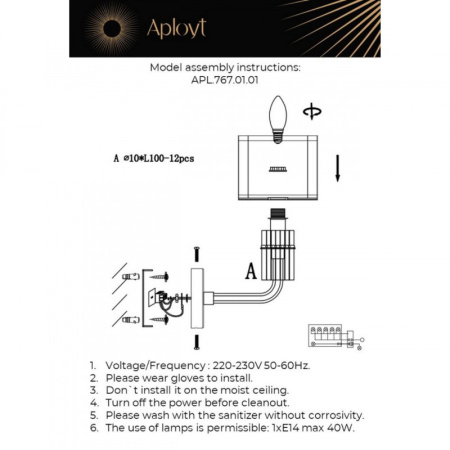 Aployt

Model assembly instructions:
APL.767.01.01

A ⌀10*L100-12pcs

A

1. Voltage/Frequency : 220-230V 50-60Hz.
2. Please wear gloves to install.
3. Don`t install it on the moist ceiling.
4. Turn off the power before cleanout.
5. Please wash with the sanitizer without corrosivity.
6. The use of lamps is permissible: 1xE14 max 40W.