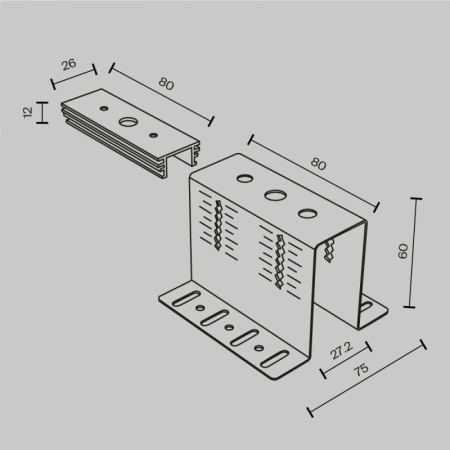 26
80
12
80
60
27.2
75