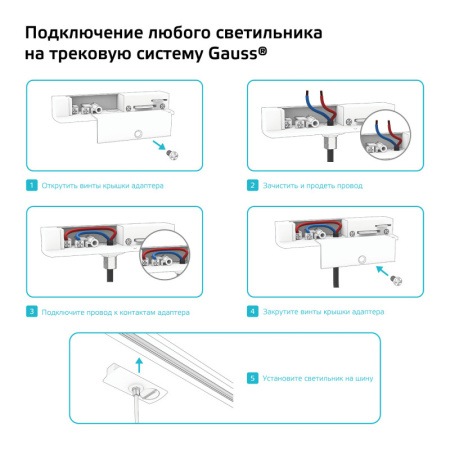 Подключение любого светильника на трековую систему Gauss®

1 Открутить винты крышки адаптера

2 Зачистить и продеть провод

3 Подключите провод к контактам адаптера

4 Закрутите винты крышки адаптера

5 Установите светильник на шину