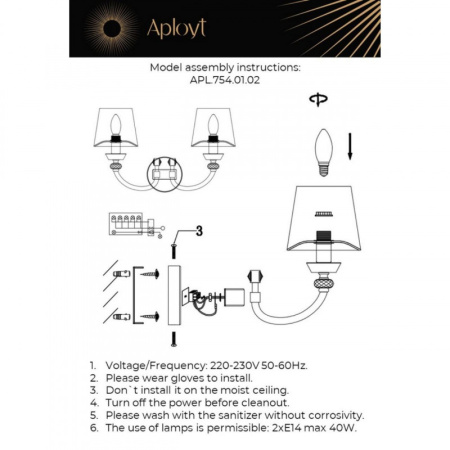 Aployt

Model assembly instructions:
APL.754.01.02

3

1. Voltage/Frequency: 220-230V 50-60Hz.
2. Please wear gloves to install.
3. Don`t install it on the moist ceiling.
4. Turn off the power before cleanout.
5. Please wash with the sanitizer without corrosivity.
6. The use of lamps is permissible: 2xE14 max 40W.