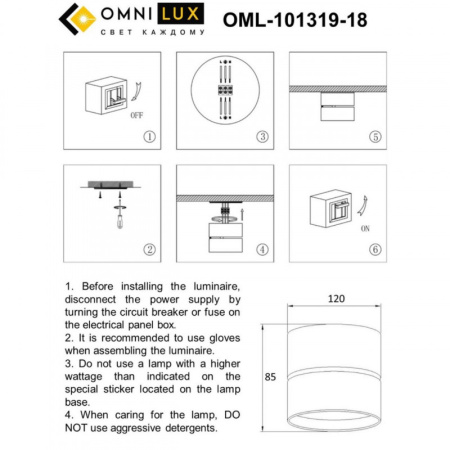 OMNI LUX
СВЕТ КАЖДОМУ

OML-101319-18

OFF

①

③

⑤

②

④

ON

⑥

1. Before installing the luminaire, disconnect the power supply by turning the circuit breaker or fuse on the electrical panel box.
2. It is recommended to use gloves when assembling the luminaire.
3. Do not use a lamp with a higher wattage than indicated on the special sticker located on the lamp base.
4. When caring for the lamp, DO NOT use aggressive detergents.

120

85