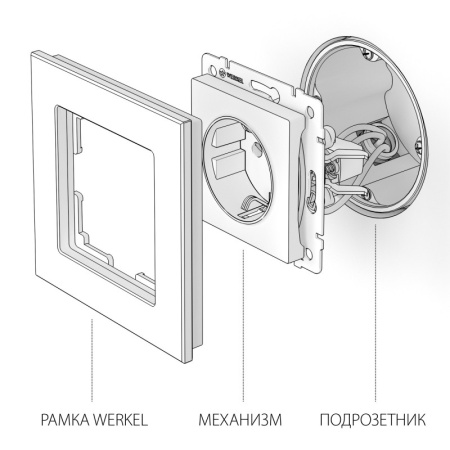 WERKEL

РАМКА WERKEL

МЕХАНИЗМ

ПОДРОЗЕТНИК