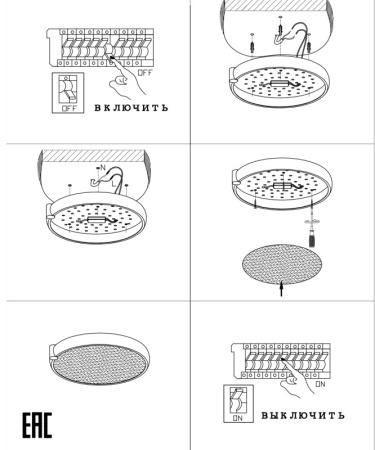 OFF
OFF
ВКЛЮЧИТЬ

N
L

EAC

ON
ON
ВЫКЛЮЧИТЬ