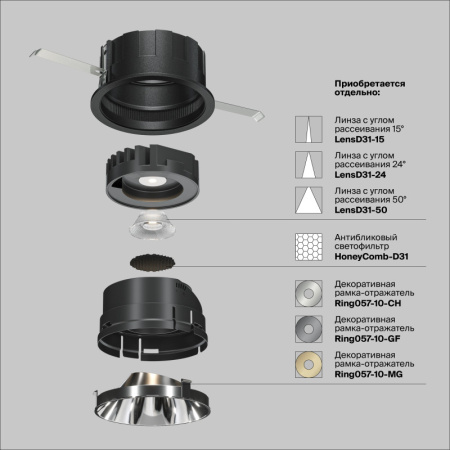 Приобретается отдельно:

Линза с углом рассеивания 15°
LensD31-15

Линза с углом рассеивания 24°
LensD31-24

Линза с углом рассеивания 50°
LensD31-50

Антибликовый светофильтр
HoneyComb-D31

Декоративная рамка-отражатель
Ring057-10-CH

Декоративная рамка-отражатель
Ring057-10-GF

Декоративная рамка-отражатель
Ring057-10-MG