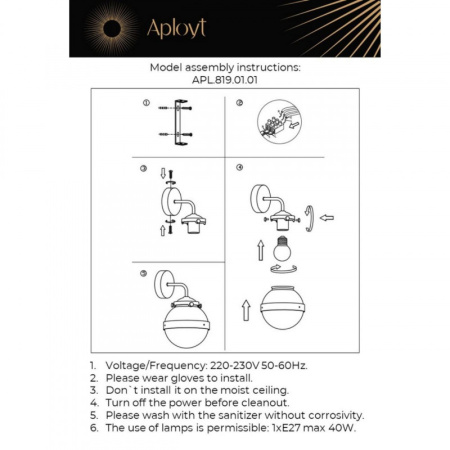 Aployt

Model assembly instructions:
APL.819.01.01

①

②

③

④

⑤

1. Voltage/Frequency: 220-230V 50-60Hz.
2. Please wear gloves to install.
3. Don`t install it on the moist ceiling.
4. Turn off the power before cleanout.
5. Please wash with the sanitizer without corrosivity.
6. The use of lamps is permissible: 1xE27 max 40W.