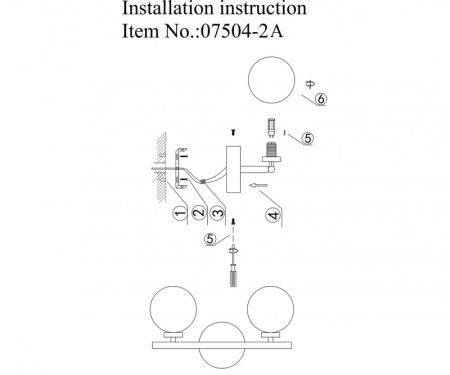 Installation instruction
Item No.:07504-2A

6

5

1

2

3

4

5