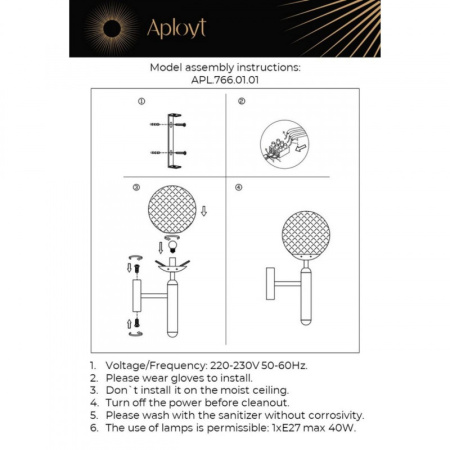 Aployt

Model assembly instructions:
APL.766.01.01

①

②

③

④

1. Voltage/Frequency: 220-230V 50-60Hz.
2. Please wear gloves to install.
3. Don`t install it on the moist ceiling.
4. Turn off the power before cleanout.
5. Please wash with the sanitizer without corrosivity.
6. The use of lamps is permissible: 1xE27 max 40W.