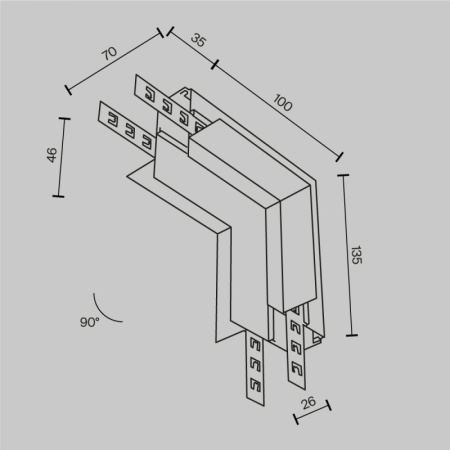 70
35
100
46
135
90°
26