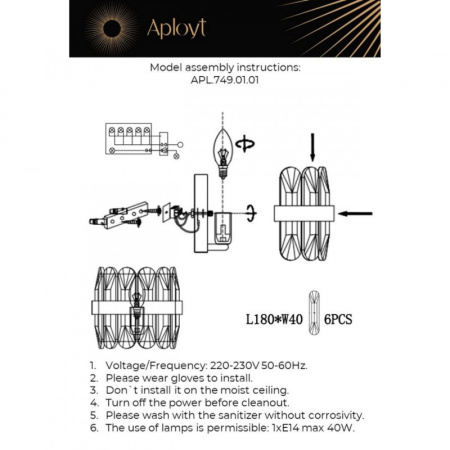 Aployt

Model assembly instructions:
APL.749.01.01

L180*W40 6PCS

1. Voltage/Frequency: 220-230V 50-60Hz.
2. Please wear gloves to install.
3. Don`t install it on the moist ceiling.
4. Turn off the power before cleanout.
5. Please wash with the sanitizer without corrosivity.
6. The use of lamps is permissible: 1xE14 max 40W.