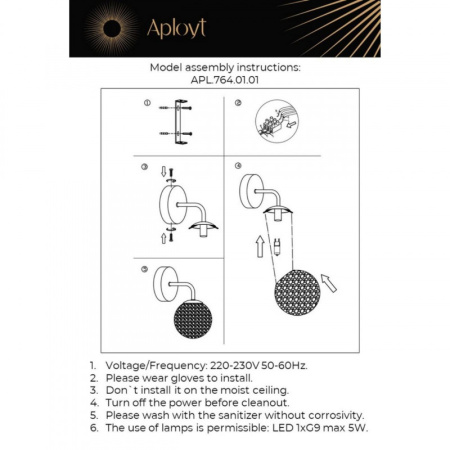 Aployt

Model assembly instructions:
APL.764.01.01

①

②

③

④

⑤

1. Voltage/Frequency: 220-230V 50-60Hz.
2. Please wear gloves to install.
3. Don`t install it on the moist ceiling.
4. Turn off the power before cleanout.
5. Please wash with the sanitizer without corrosivity.
6. The use of lamps is permissible: LED 1xG9 max 5W.