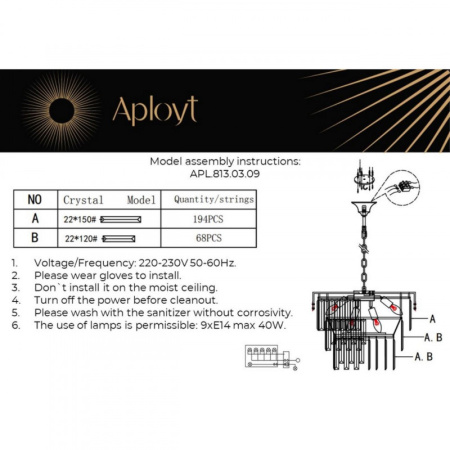 Aployt

Model assembly instructions:
APL.813.03.09

| NO | Crystal Model | Quantity/strings |
|---|---|---|
| A | 22*150# | 194PCS |
| B | 22*120# | 68PCS |

1. Voltage/Frequency: 220-230V 50-60Hz.
2. Please wear gloves to install.
3. Don`t install it on the moist ceiling.
4. Turn off the power before cleanout.
5. Please wash with the sanitizer without corrosivity.
6. The use of lamps is permissible: 9xE14 max 40W.

A
A. B
A. B